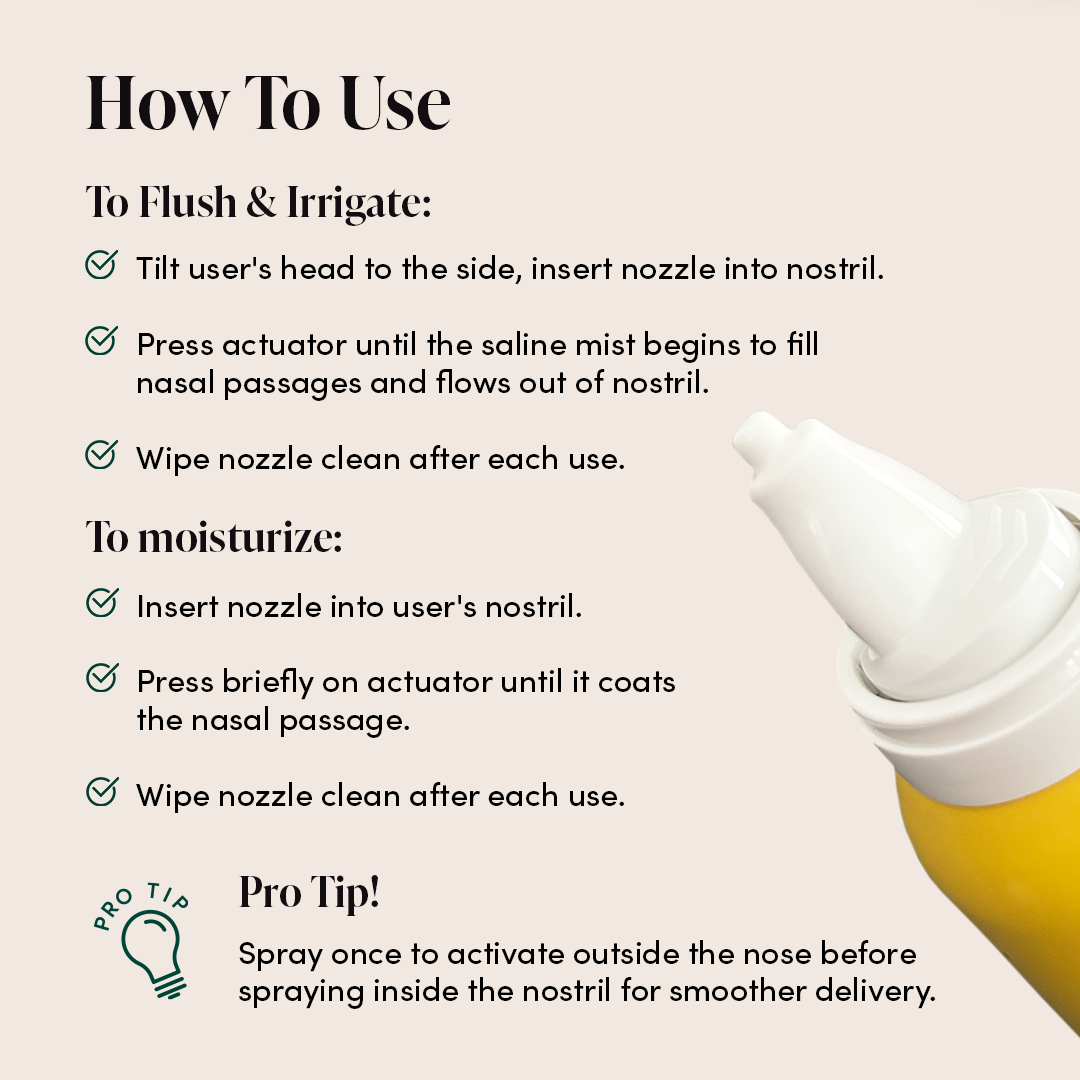 How To Use

To Flush & Irrigate:

Tilt user's head to the side, insert nozzle into nostril.

Press actuator until the saline mist begins to fill nasal passages and flows out of nostril.

Wipe nozzle clean after each use.

To moisturize:

Insert nozzle into user's nostril.

Press briefly on actuator until it coats the nasal passage.

Wipe nozzle clean after each use.

PRO TIP

Pro Tip!

Spray once to activate outside the nose before spraying inside the nostril for smoother delivery.